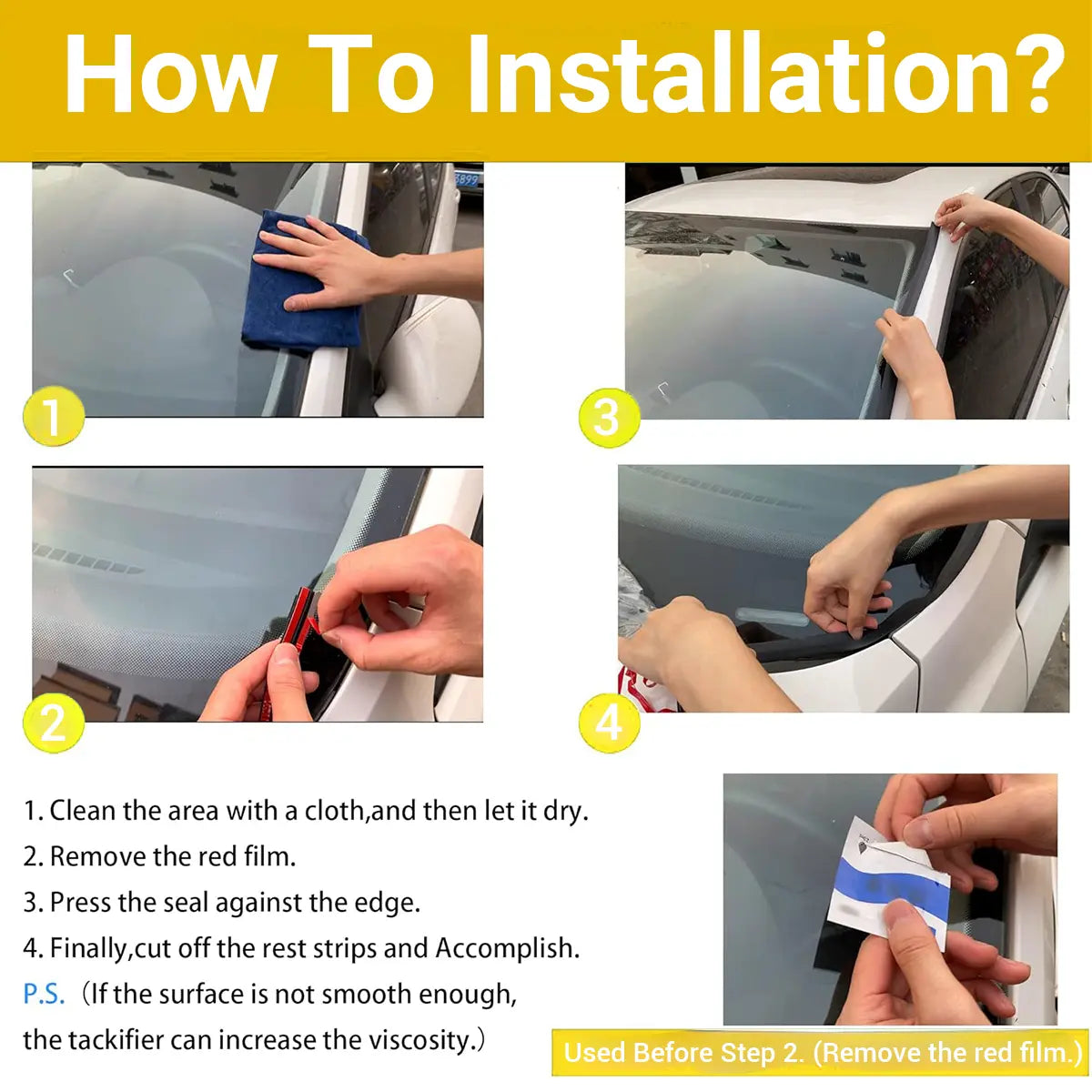 How To Installation?

1

3

2

4

1. Clean the area with a cloth,and then let it dry.
2. Remove the red film.
3. Press the seal against the edge.
4. Finally,cut off the rest strips and Accomplish.
P.S. (If the surface is not smooth enough, the tackifier can increase the viscosity.)

Used Before Step 2. (Remove the red film.)